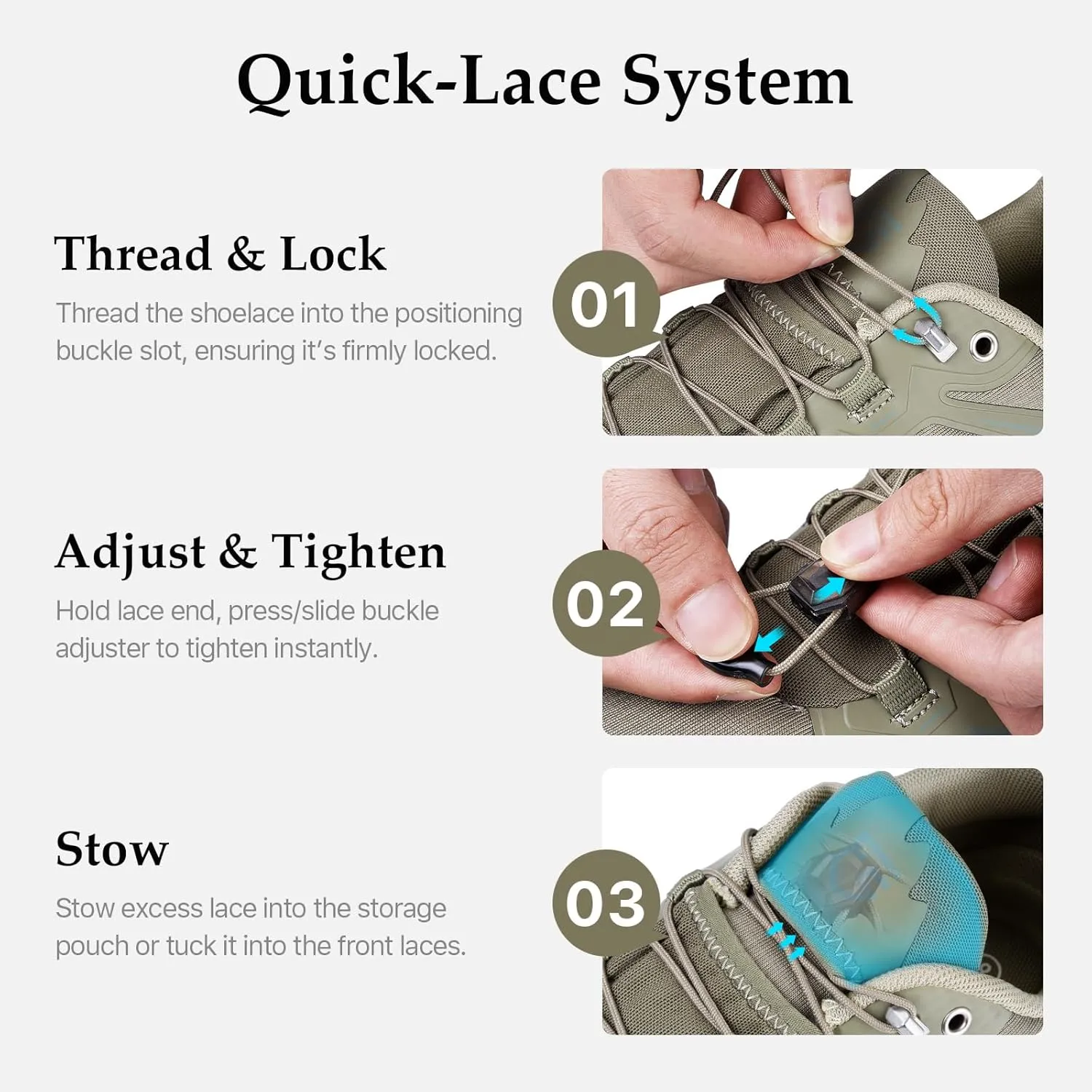 Quick-Lace System

Thread & Lock

Thread the shoelace into the positioning buckle slot, ensuring it's firmly locked.

01

Adjust & Tighten

Hold lace end, press/slide buckle adjuster to tighten instantly.

02

Stow

Stow excess lace into the storage pouch or tuck it into the front laces.

03